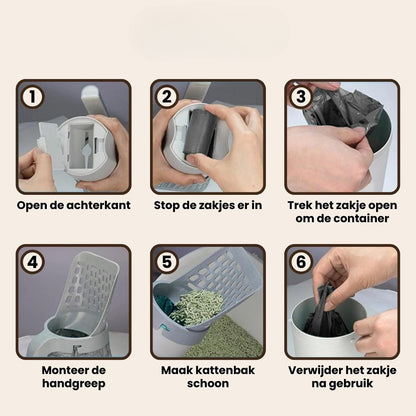 1

Open de achterkant

2

Stop de zakjes er in

3

Trek het zakje open om de container

4

Monteer de handgreep

5

Maak kattenbak schoon

6

Verwijder het zakje na gebruik